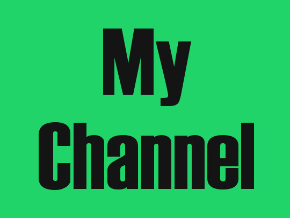 My
Channel